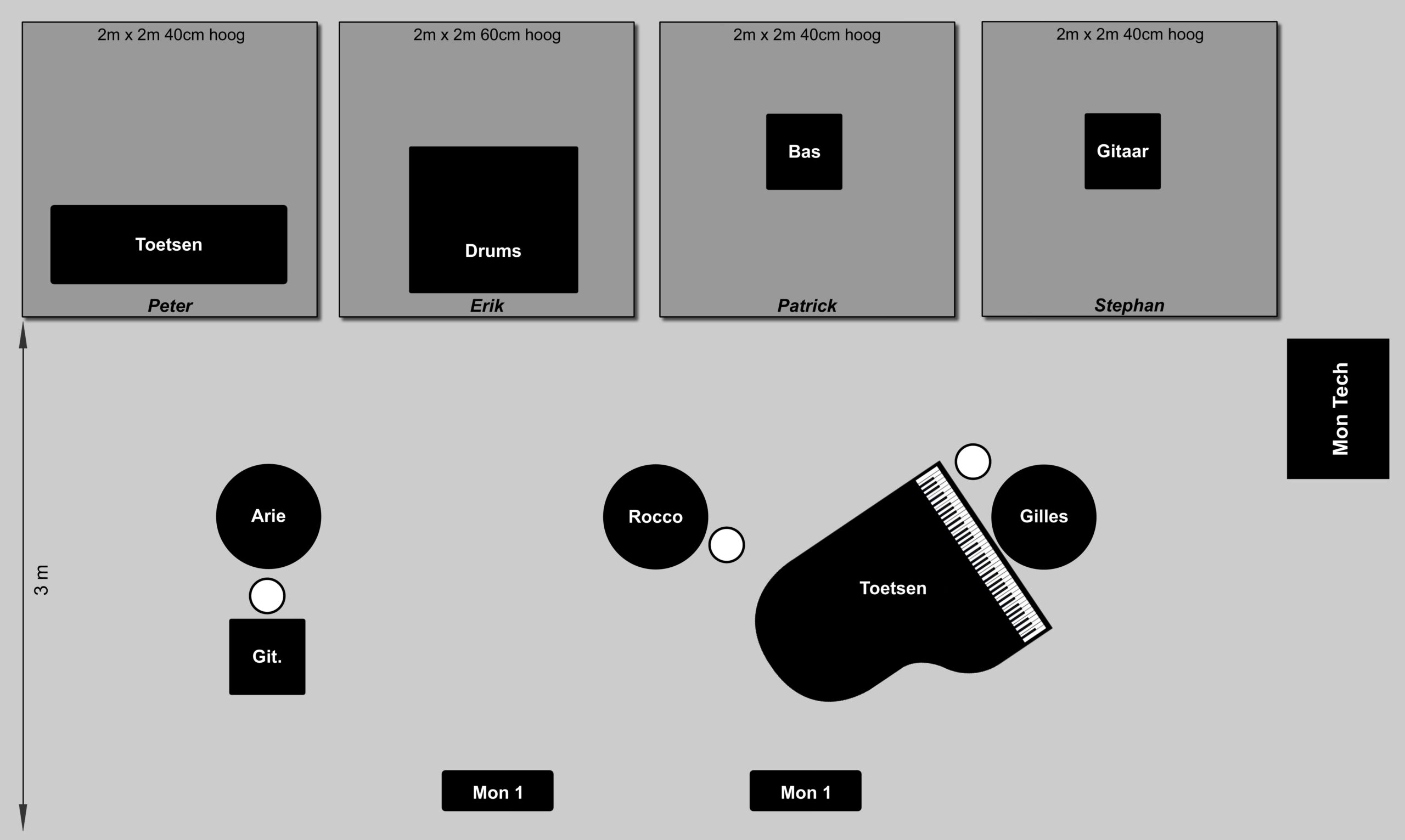 2m x 2m 40cm hoog

Toetsen

Peter

2m x 2m 60cm hoog

Drums

Erik

2m x 2m 40cm hoog

Bas

Patrick

2m x 2m 40cm hoog

Gitaar

Stephan

Mon Tech

3 m

Arie

Git.

Rocco

Toetsen

Gilles

Mon 1

Mon 1